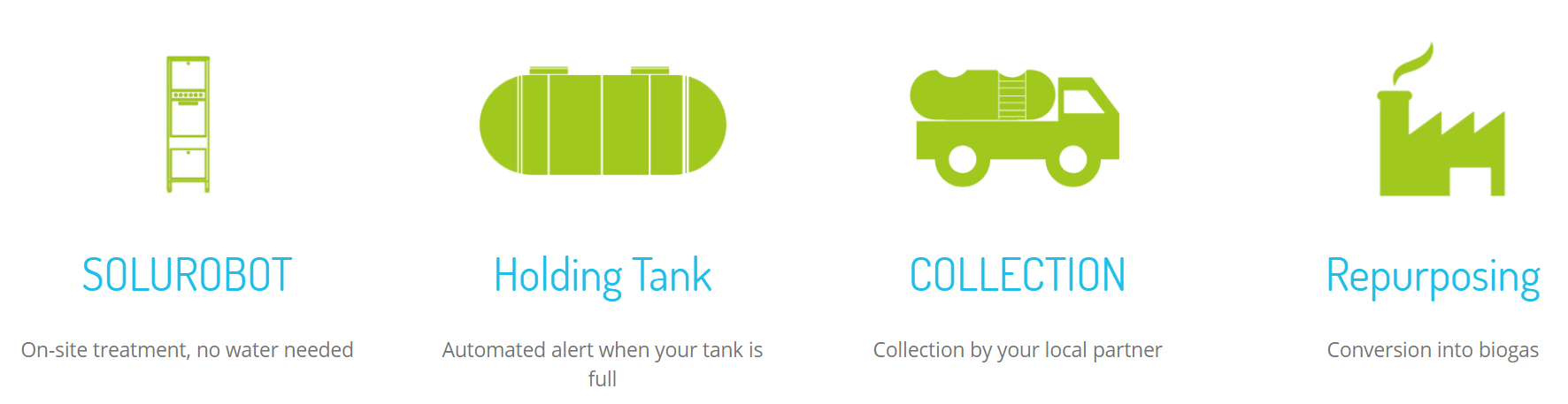 SOLUROBOT

On-site treatment, no water needed

Holding Tank

Automated alert when your tank is full

COLLECTION

Collection by your local partner

Repurposing

Conversion into biogas